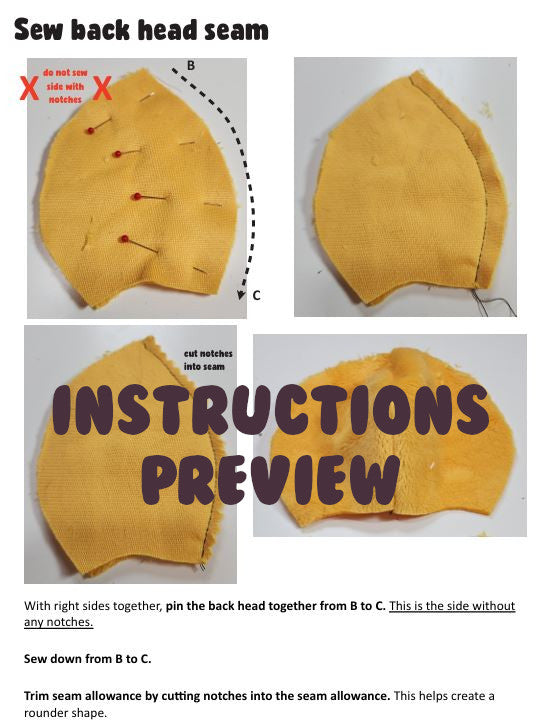 Sew back head seam

X do not sew side with notches X

B

C

cut notches into seam

INSTRUCTIONS PREVIEW

With right sides together, pin the back head together from B to C. This is the side without any notches.

Sew down from B to C.

Trim seam allowance by cutting notches into the seam allowance. This helps create a rounder shape.